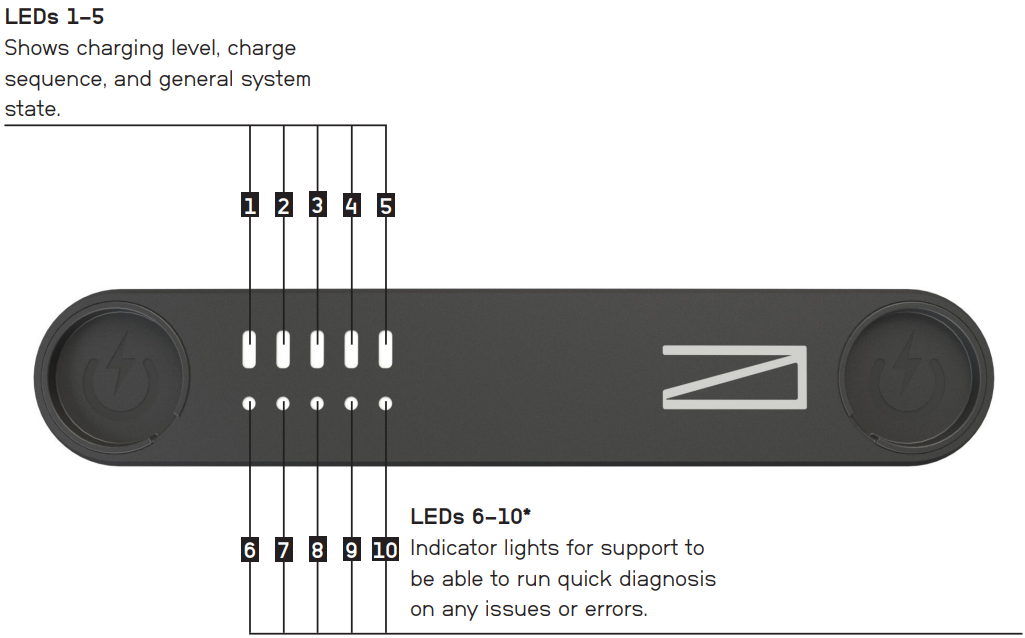 LEDs 1–5
Shows charging level, charge sequence, and general system state.

1 2 3 4 5

6 7 8 9 10

LEDs 6–10*
Indicator lights for support to be able to run quick diagnosis on any issues or errors.